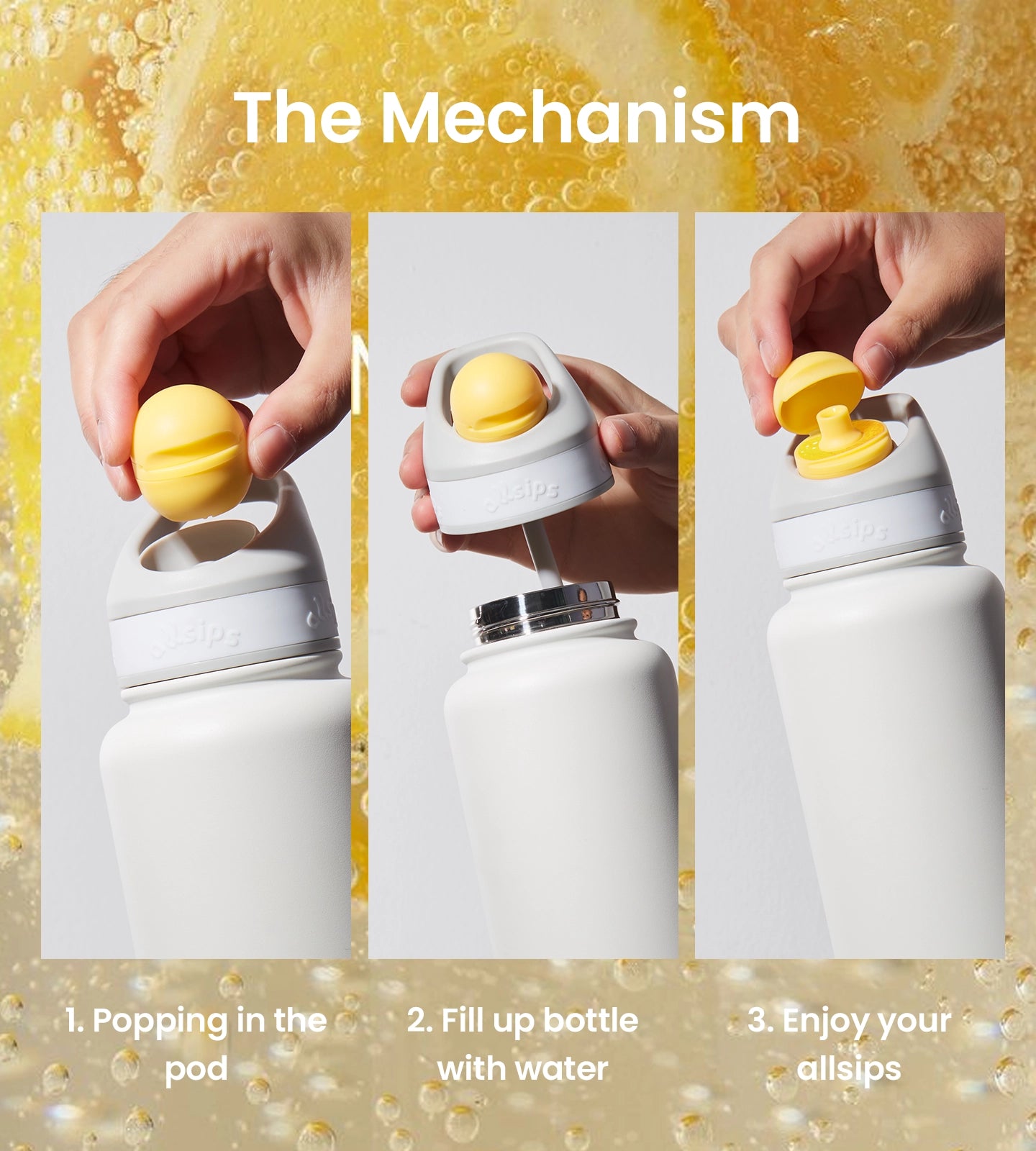 The Mechanism

allsips

allsips

allsips

1. Popping in the pod

2. Fill up bottle with water

3. Enjoy your allsips